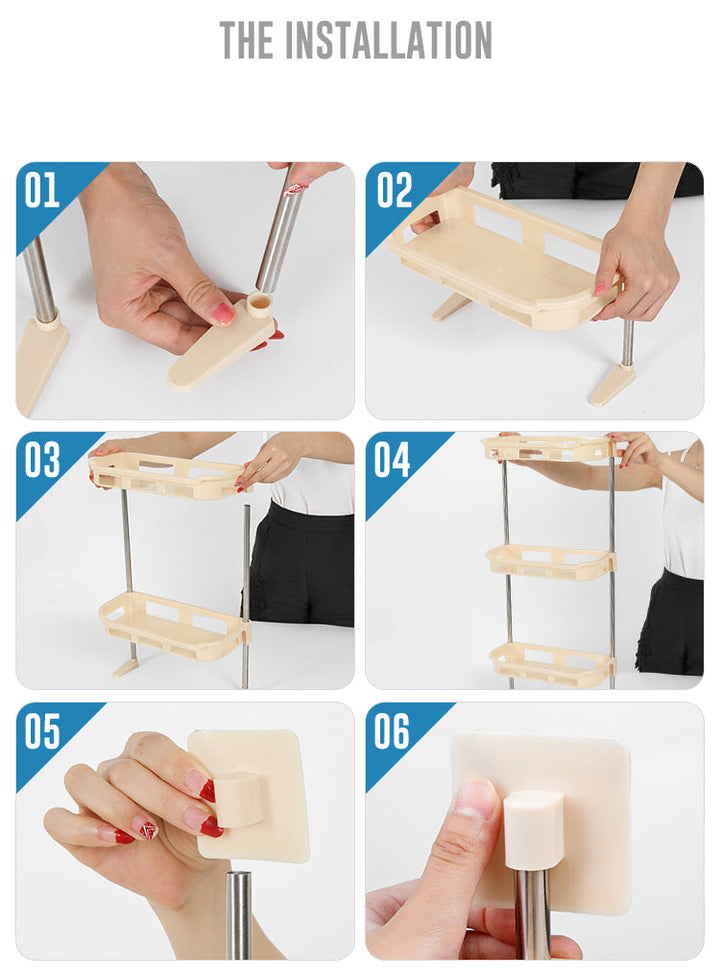 THE INSTALLATION

01

02

03

04

05

06