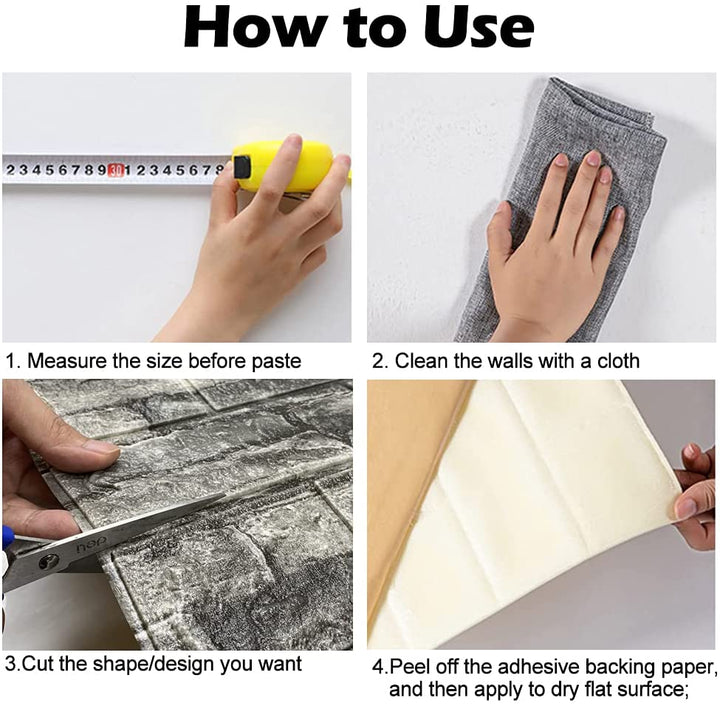 How to Use

2 3 4 5 6 7 8 9 30 1 2 3 4 5 6 7 8

1. Measure the size before paste

2. Clean the walls with a cloth

hep

3.Cut the shape/design you want

4.Peel off the adhesive backing paper, and then apply to dry flat surface;