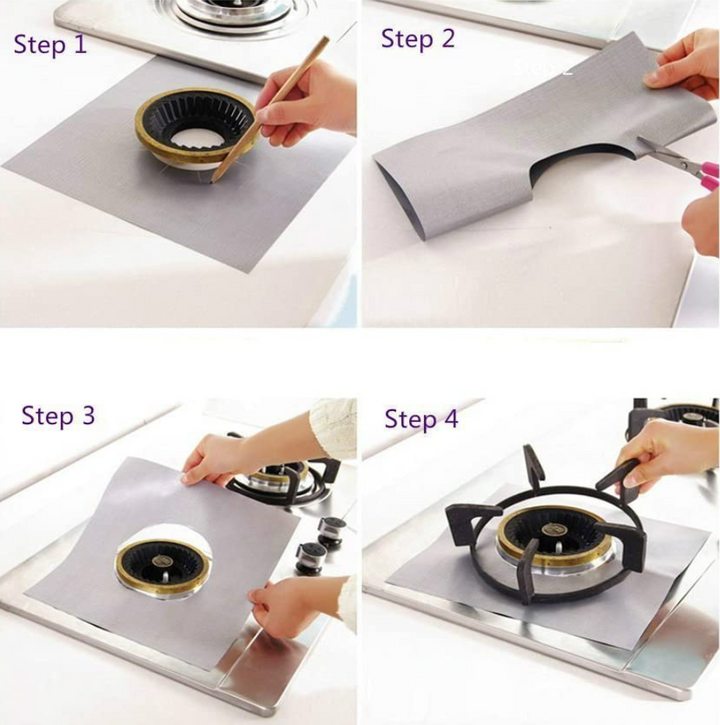 Step 1

Step 2

Step 3

Step 4