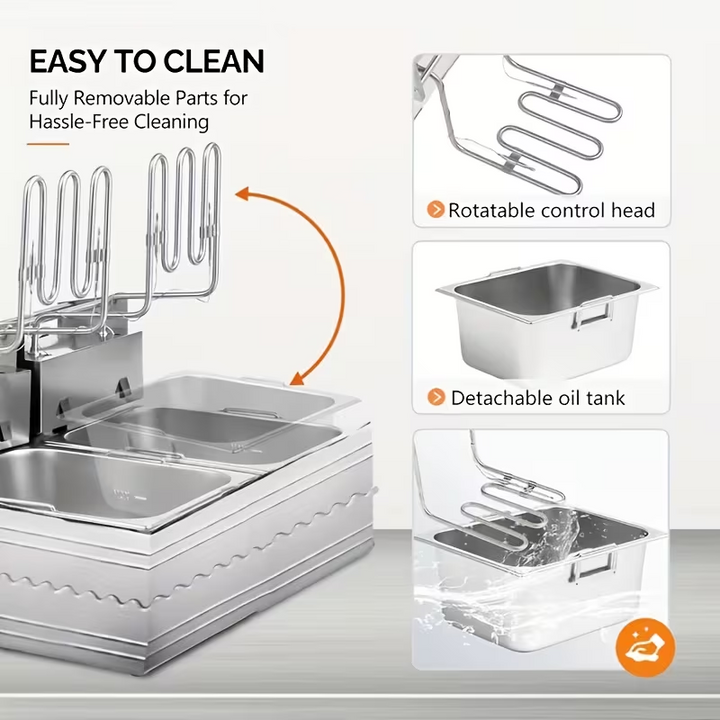 EASY TO CLEAN

Fully Removable Parts for Hassle-Free Cleaning

Rotatable control head

Detachable oil tank