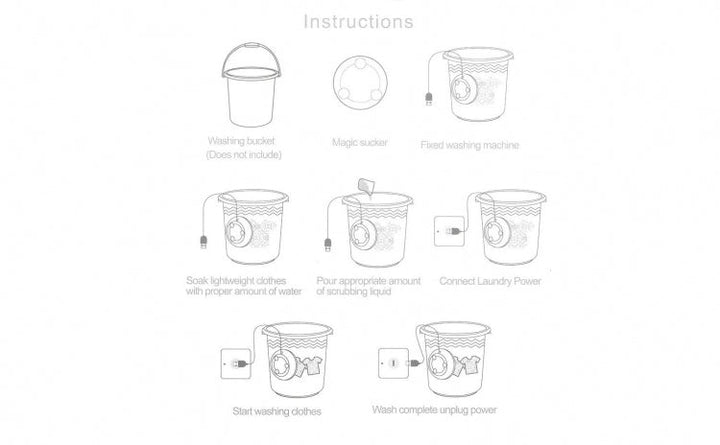 Instructions

Washing bucket
(Does not include)

Magic sucker

Fixed washing machine

Soak lightweight clothes with proper amount of water

Pour appropriate amount of scrubbing liquid

Connect Laundry Power

Start washing clothes

Wash complete unplug power