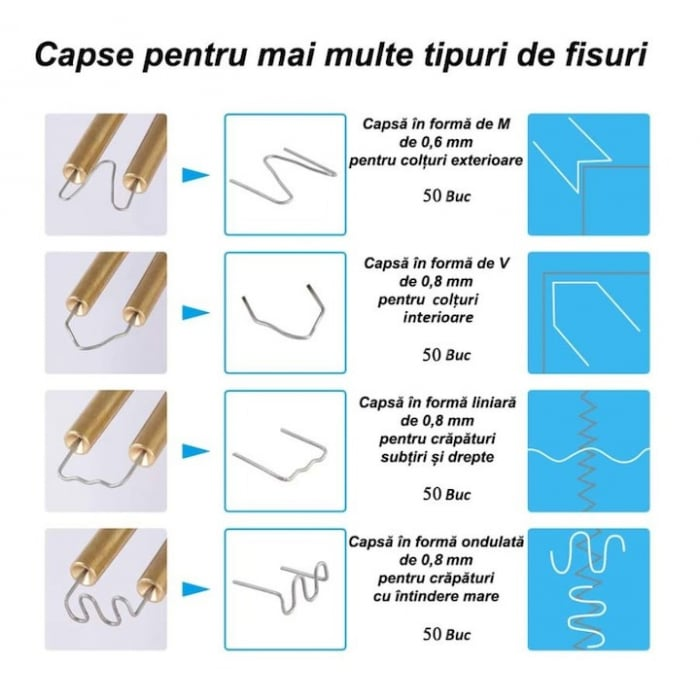 Capse pentru mai multe tipuri de fisuri

Capsă în formă de M de 0,6 mm pentru colțuri exterioare

50 Buc

Capsă în formă de V de 0,8 mm pentru colțuri interioare

50 Buc

Capsă în formă liniară de 0,8 mm pentru crăpături subțiri și drepte

50 Buc

Capsă în formă ondulată de 0,8 mm pentru crăpături cu întindere mare

50 Buc